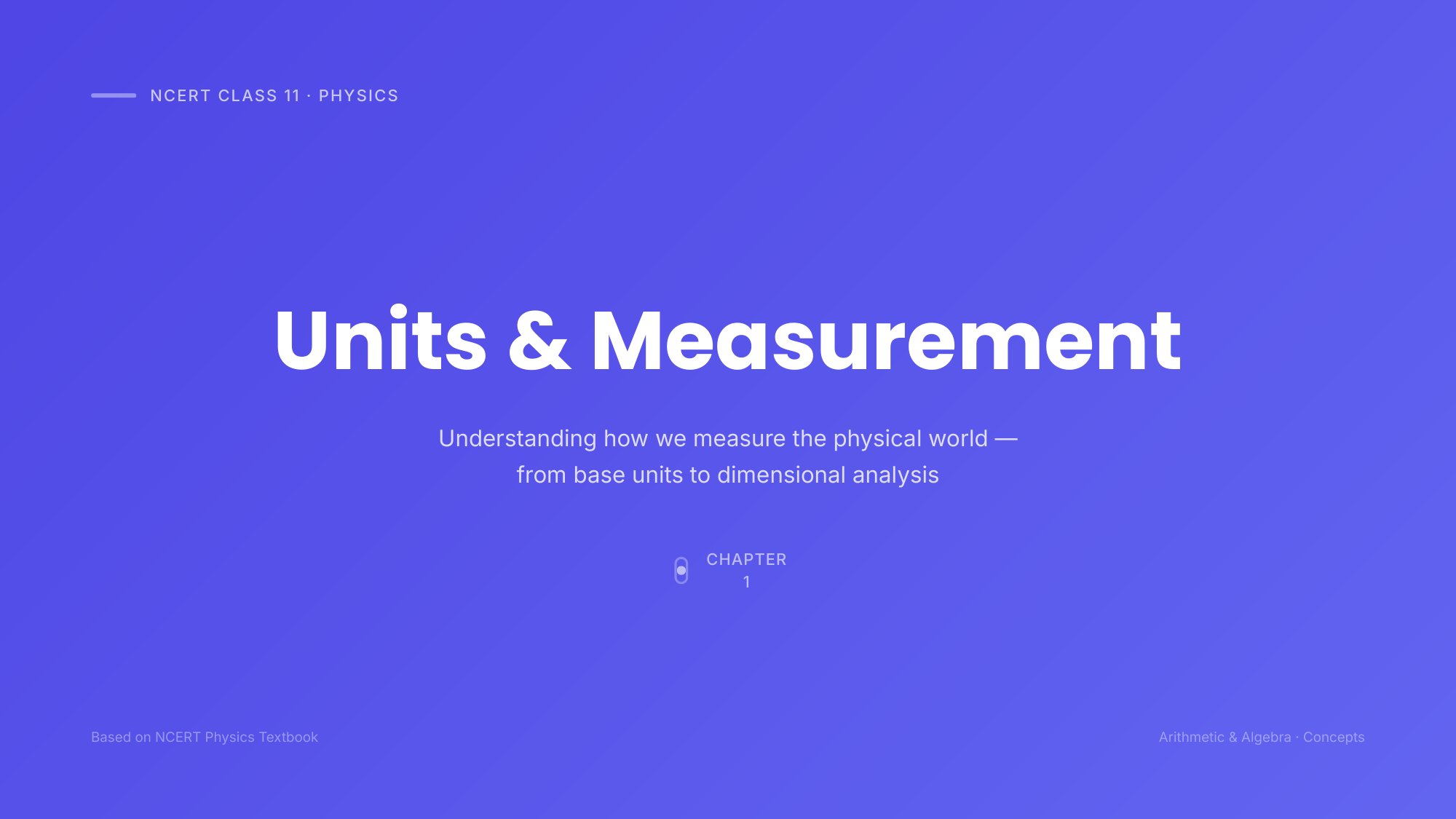 NCERT CLASS 11 · PHYSICS

Units & Measurement

Understanding how we measure the physical world — from base units to dimensional analysis

CHAPTER
1

Based on NCERT Physics Textbook

Arithmetic & Algebra · Concepts